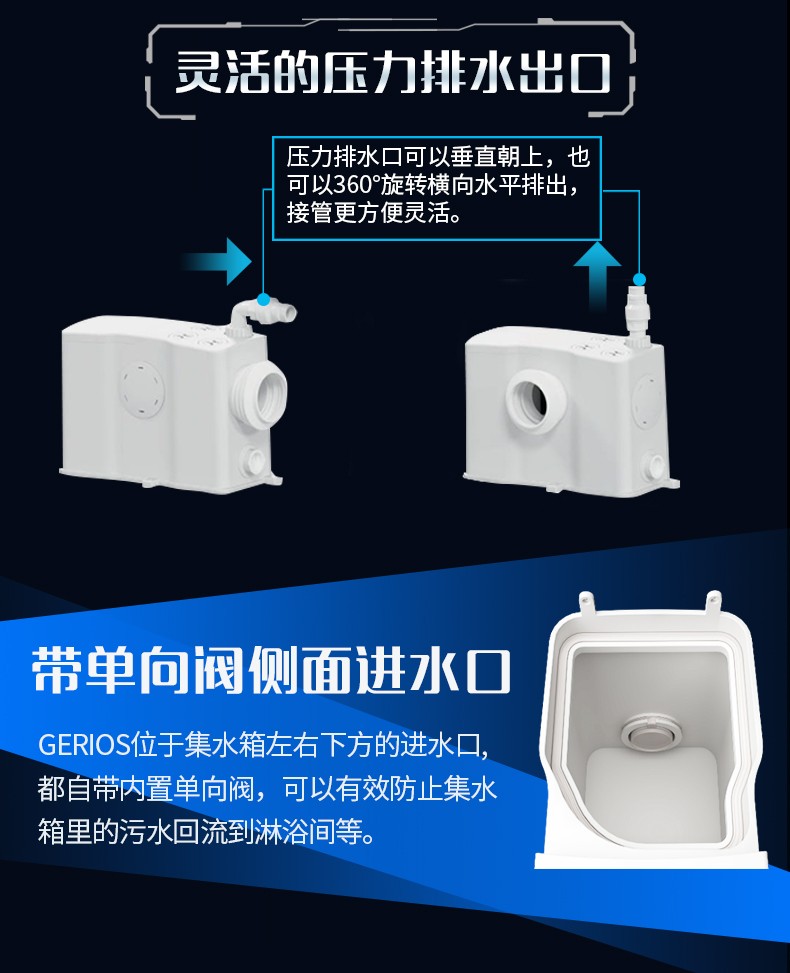 灵活的压力排水出口

压力排水口可以垂直朝上，也可以360°旋转横向水平排出，接管更方便灵活。

带单向阀侧面进水口

GERIOS位于集水箱左右下方的进水口,都自带内置单向阀，可以有效防止集水箱里的污水回流到淋浴间等。