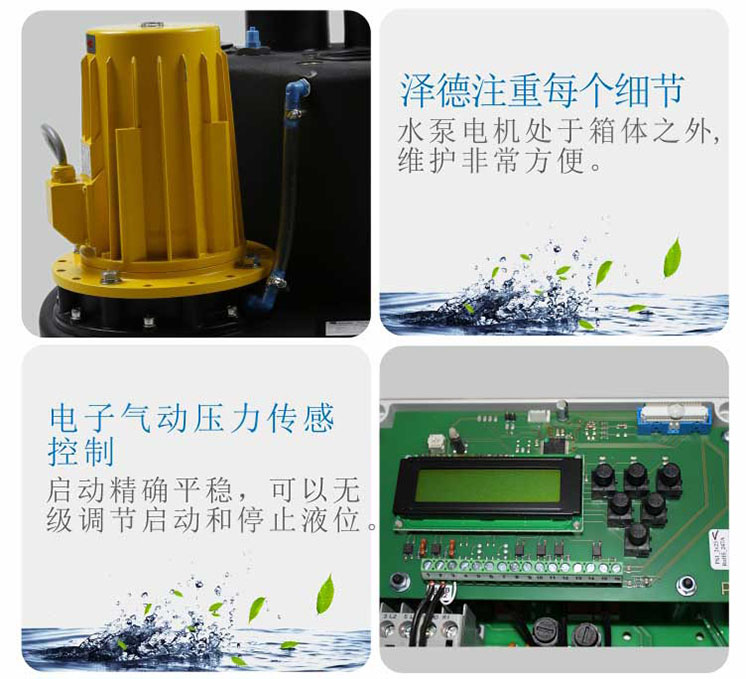 泽德注重每个细节

水泵电机处于箱体之外，维护非常方便。

电子气动压力传感控制

启动精确平稳，可以无级调节启动和停止液位。